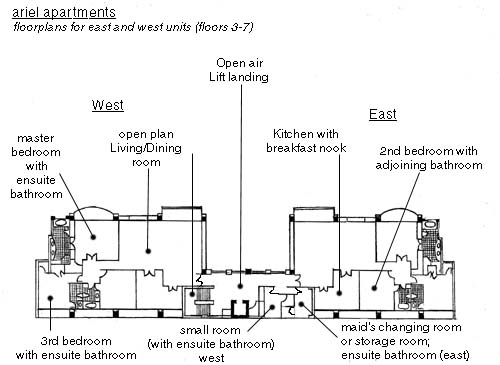 ariel apartments
floorplans for east and west units (floors 3-7)

Open air
Lift landing

West

East

master bedroom with ensuite bathroom

open plan Living/Dining room

Kitchen with breakfast nook

2nd bedroom with adjoining bathroom

3rd bedroom with ensuite bathroom

small room (with ensuite bathroom) west

maid's changing room or storage room; ensuite bathroom (east)